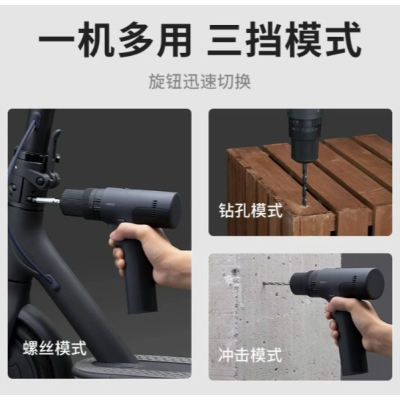 一机多用 三挡模式

旋钮迅速切换

螺丝模式

钻孔模式

冲击模式